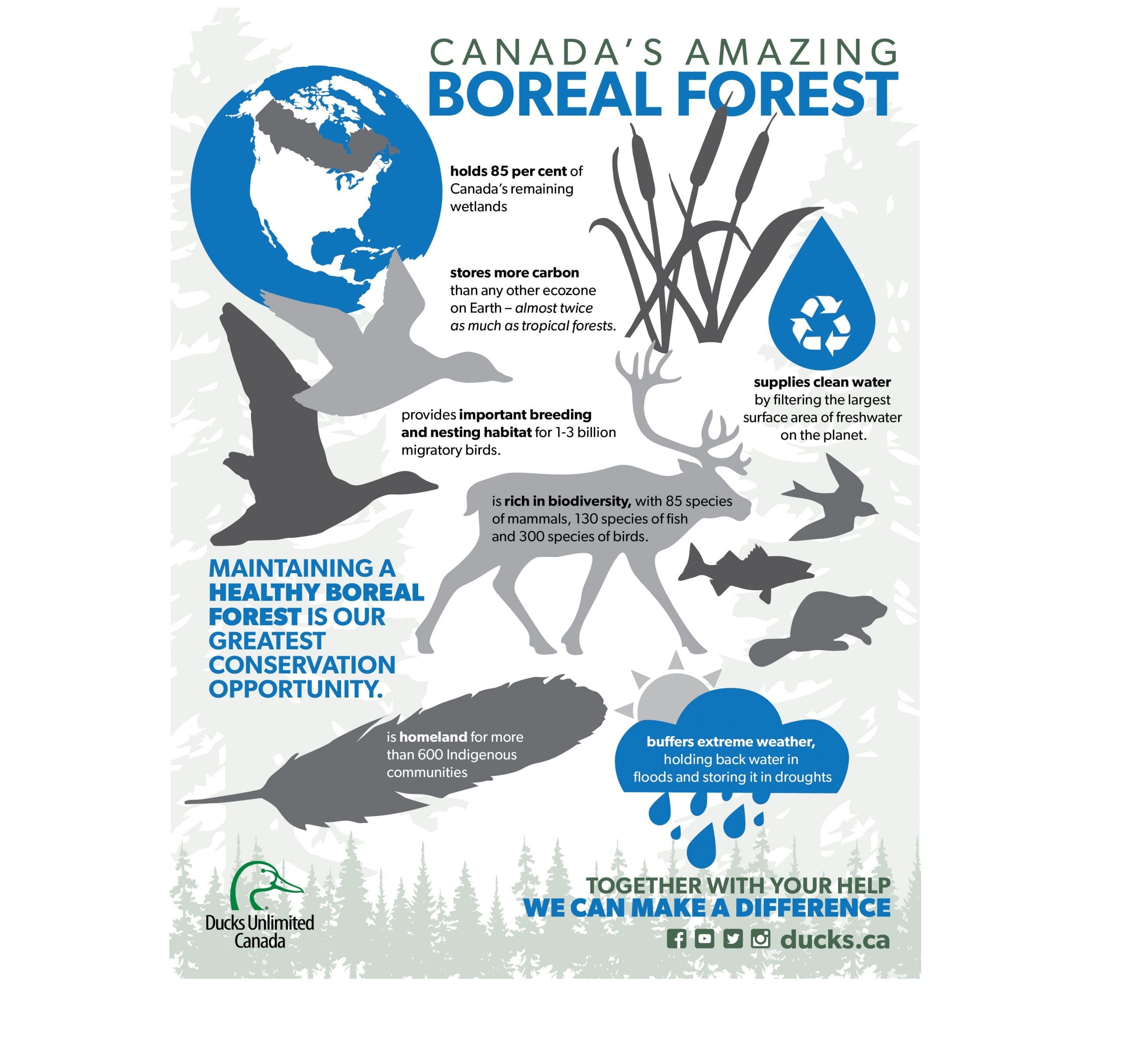 CANADA'S AMAZING
BOREAL FOREST

holds 85 per cent of Canada's remaining wetlands

stores more carbon than any other ecozone on Earth – almost twice as much as tropical forests.

supplies clean water by filtering the largest surface area of freshwater on the planet.

provides important breeding and nesting habitat for 1-3 billion migratory birds.

is rich in biodiversity, with 85 species of mammals, 130 species of fish and 300 species of birds.

MAINTAINING A HEALTHY BOREAL FOREST IS OUR GREATEST CONSERVATION OPPORTUNITY.

is homeland for more than 600 Indigenous communities

buffers extreme weather, holding back water in floods and storing it in droughts

Ducks Unlimited Canada

TOGETHER WITH YOUR HELP
WE CAN MAKE A DIFFERENCE
ducks.ca